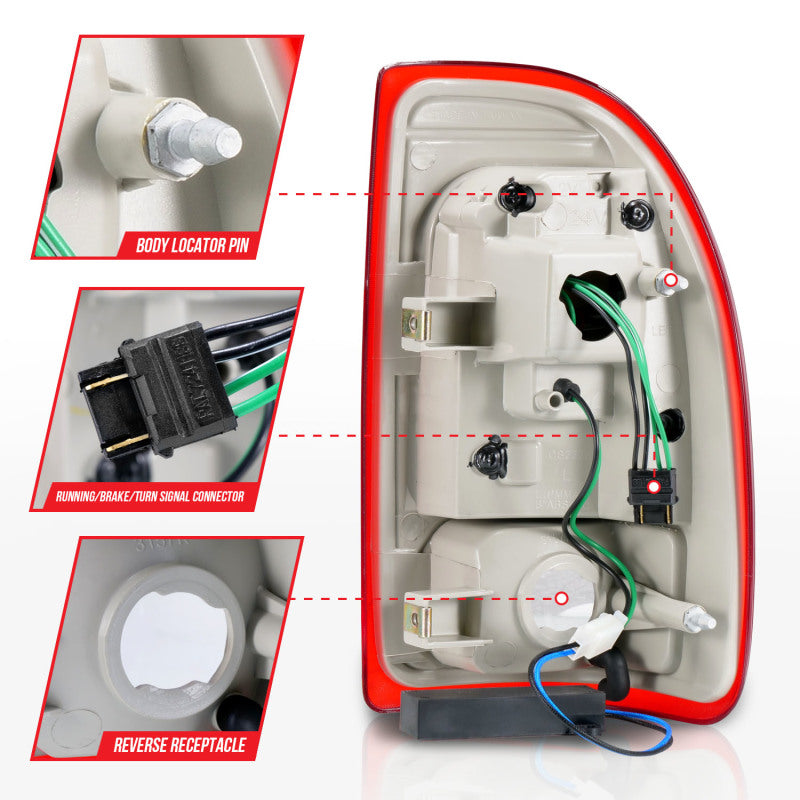 BODY LOCATOR PIN

RUNNING/BRAKE/TURN SIGNAL CONNECTOR

REVERSE RECEPTACLE