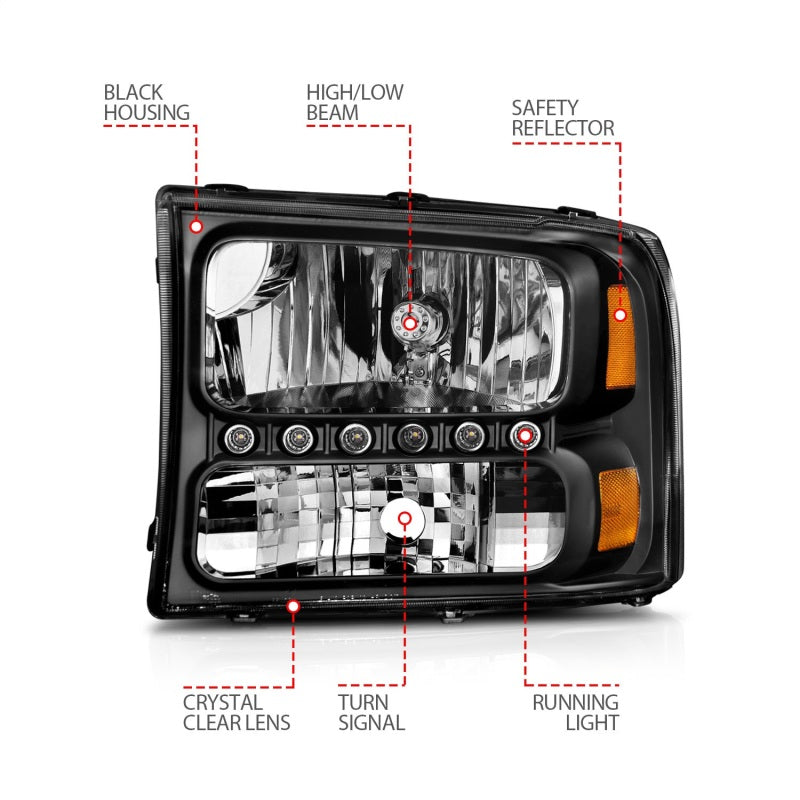 BLACK HOUSING

HIGH/LOW BEAM

SAFETY REFLECTOR

CRYSTAL CLEAR LENS

TURN SIGNAL

RUNNING LIGHT