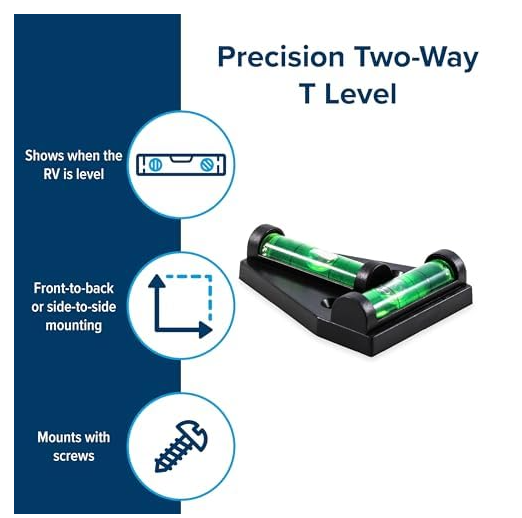 Precision Two-Way T Level

Shows when the RV is level

Front-to-back or side-to-side mounting

Mounts with screws