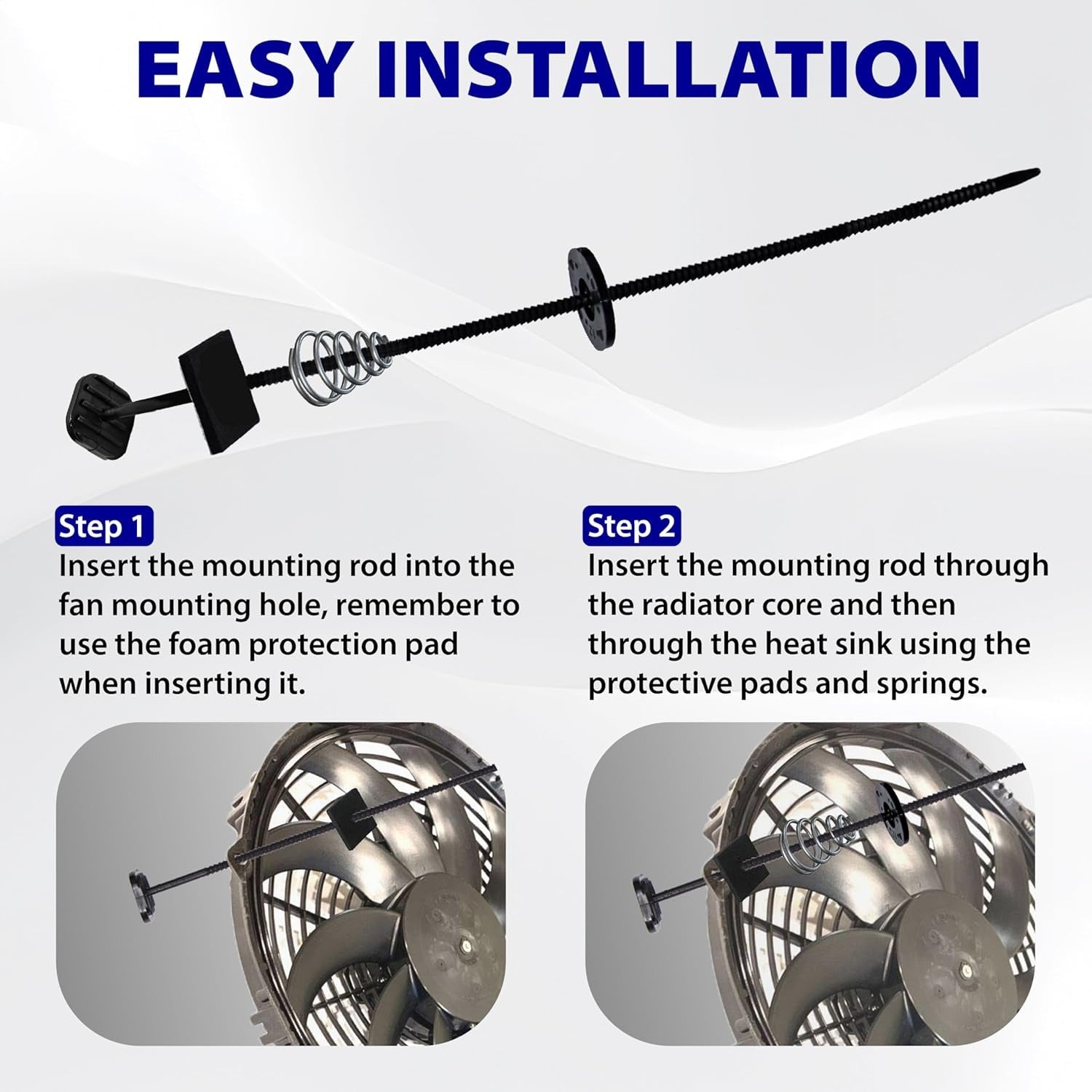 EASY INSTALLATION

Step 1
Insert the mounting rod into the fan mounting hole, remember to use the foam protection pad when inserting it.

Step 2
Insert the mounting rod through the radiator core and then through the heat sink using the protective pads and springs.