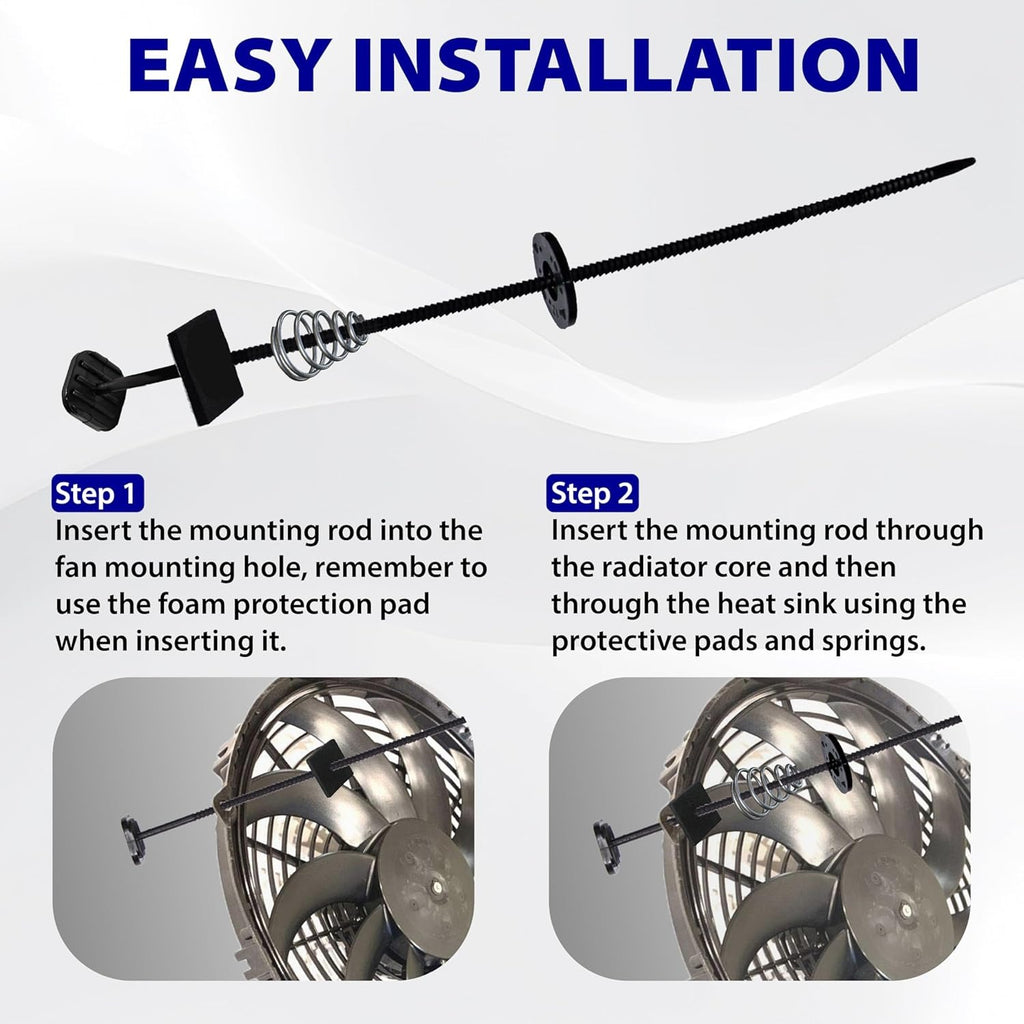 EASY INSTALLATION

Step 1
Insert the mounting rod into the fan mounting hole, remember to use the foam protection pad when inserting it.

Step 2
Insert the mounting rod through the radiator core and then through the heat sink using the protective pads and springs.